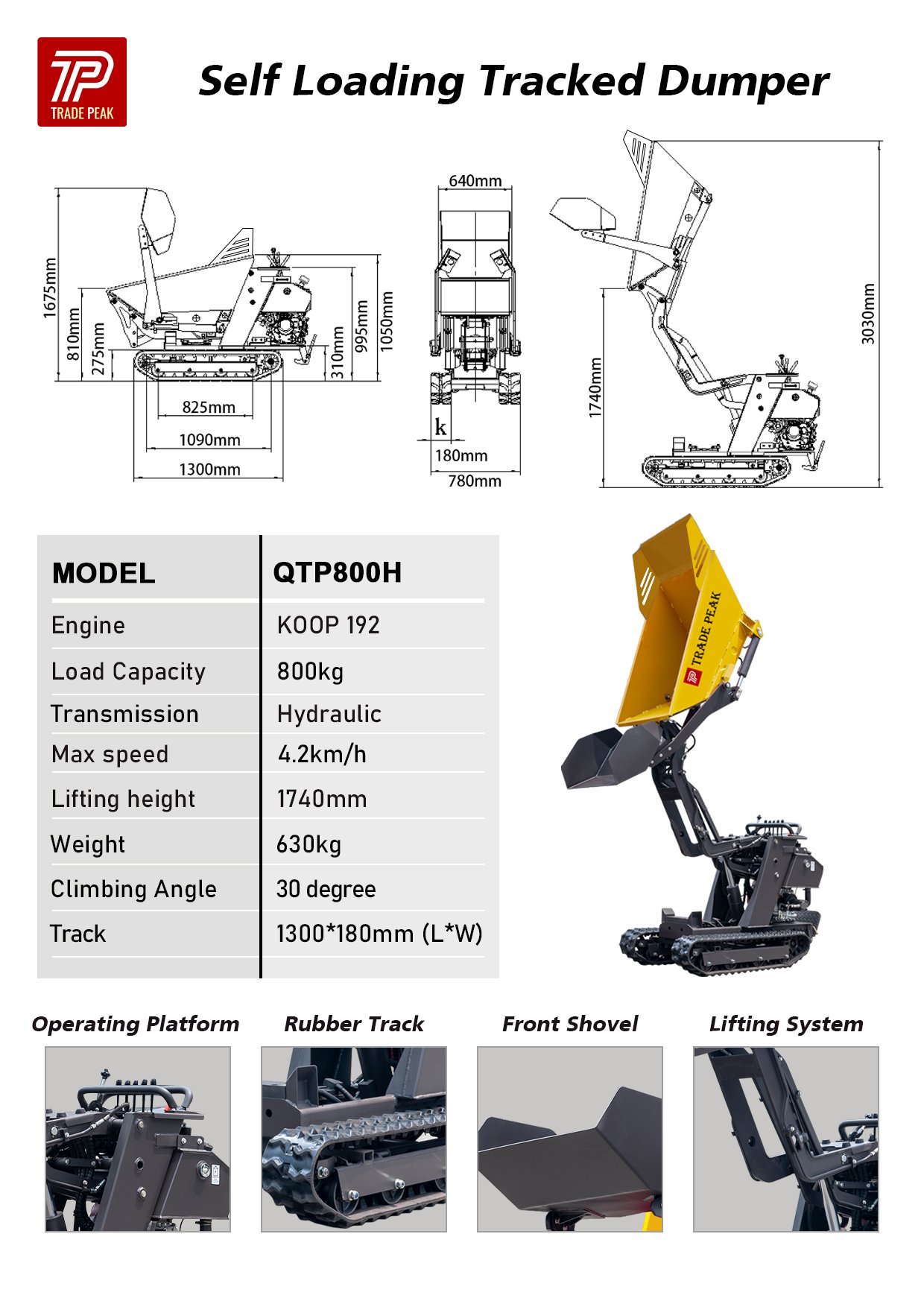 TP TRADE PEAK

Self Loading Tracked Dumper

1675mm
810mm
275mm
310mm
995mm
1050mm
825mm
1090mm
1300mm
640mm
k
180mm
780mm
1740mm
3030mm

| MODEL | QTP800H |
|---|---|
| Engine | KOOP 192 |
| Load Capacity | 800kg |
| Transmission | Hydraulic |
| Max speed | 4.2km/h |
| Lifting height | 1740mm |
| Weight | 630kg |
| Climbing Angle | 30 degree |
| Track | 1300*180mm (L*W) |

TRADE PEAK

Operating Platform
Rubber Track
Front Shovel
Lifting System